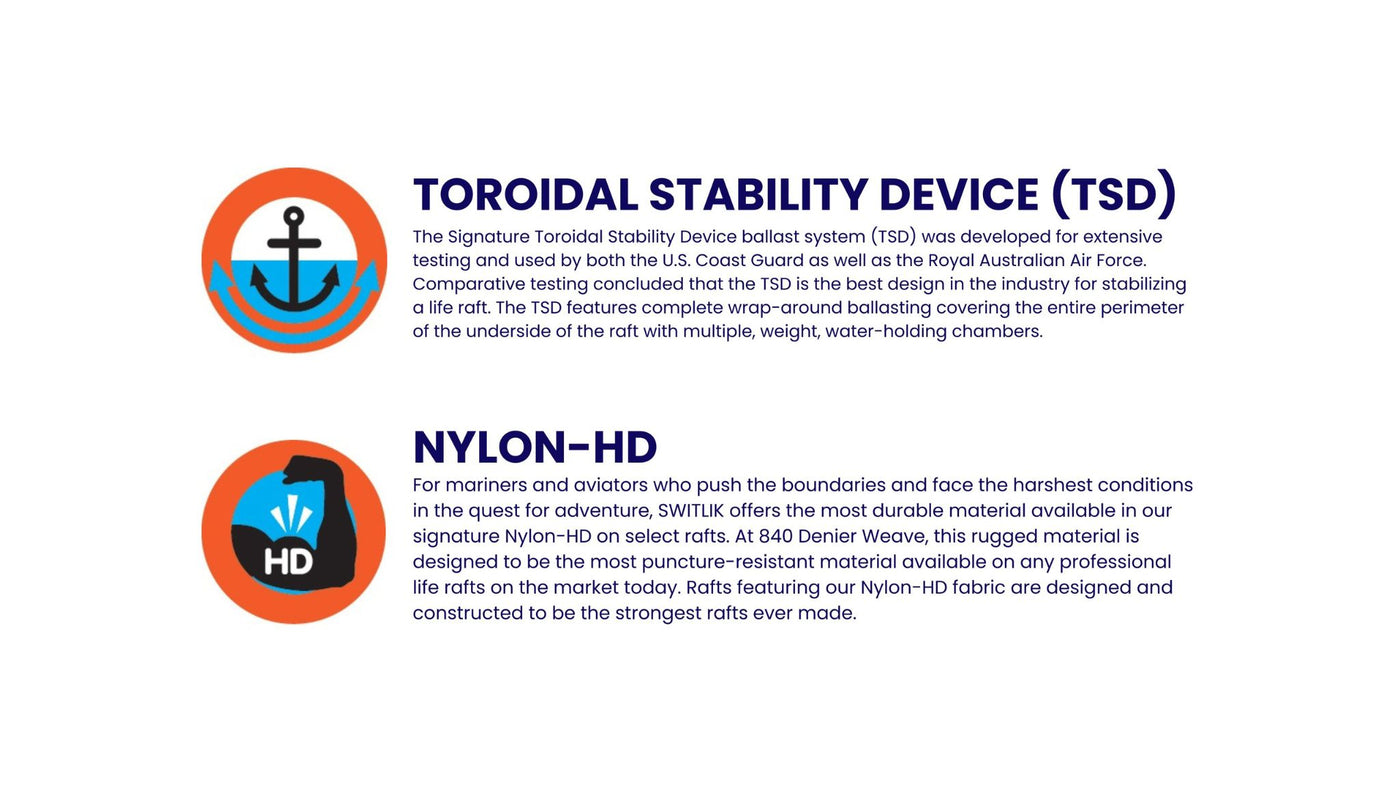 TOROIDAL STABILITY DEVICE (TSD)

The Signature Toroidal Stability Device ballast system (TSD) was developed for extensive testing and used by both the U.S. Coast Guard as well as the Royal Australian Air Force. Comparative testing concluded that the TSD is the best design in the industry for stabilizing a life raft. The TSD features complete wrap-around ballasting covering the entire perimeter of the underside of the raft with multiple, weight, water-holding chambers.

HD

NYLON-HD

For mariners and aviators who push the boundaries and face the harshest conditions in the quest for adventure, SWITLIK offers the most durable material available in our signature Nylon-HD on select rafts. At 840 Denier Weave, this rugged material is designed to be the most puncture-resistant material available on any professional life rafts on the market today. Rafts featuring our Nylon-HD fabric are designed and constructed to be the strongest rafts ever made.