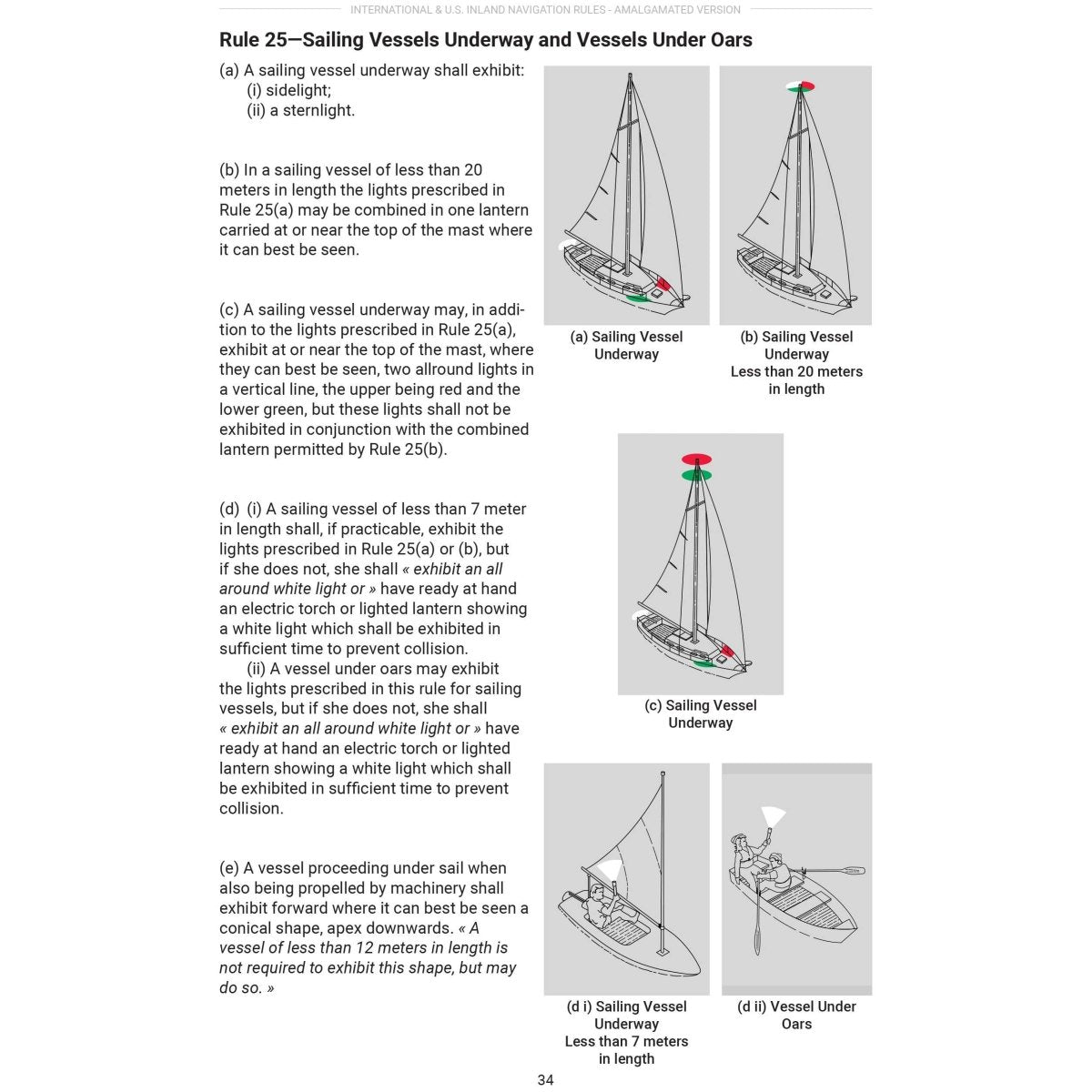 INTERNATIONAL & U.S. INLAND NAVIGATION RULES - AMALGAMATED VERSION

Rule 25—Sailing Vessels Underway and Vessels Under Oars

(a) A sailing vessel underway shall exhibit:
(i) sidelight;
(ii) a sternlight.

(b) In a sailing vessel of less than 20 meters in length the lights prescribed in Rule 25(a) may be combined in one lantern carried at or near the top of the mast where it can best be seen.

(c) A sailing vessel underway may, in addition to the lights prescribed in Rule 25(a), exhibit at or near the top of the mast, where they can best be seen, two allround lights in a vertical line, the upper being red and the lower green, but these lights shall not be exhibited in conjunction with the combined lantern permitted by Rule 25(b).

(d) (i) A sailing vessel of less than 7 meter in length shall, if practicable, exhibit the lights prescribed in Rule 25(a) or (b), but if she does not, she shall « exhibit an all around white light or » have ready at hand an electric torch or lighted lantern showing a white light which shall be exhibited in sufficient time to prevent collision.
(ii) A vessel under oars may exhibit the lights prescribed in this rule for sailing vessels, but if she does not, she shall « exhibit an all around white light or » have ready at hand an electric torch or lighted lantern showing a white light which shall be exhibited in sufficient time to prevent collision.

(e) A vessel proceeding under sail when also being propelled by machinery shall exhibit forward where it can best be seen a conical shape, apex downwards. « A vessel of less than 12 meters in length is not required to exhibit this shape, but may do so. »

(a) Sailing Vessel Underway

(b) Sailing Vessel Underway Less than 20 meters in length

(c) Sailing Vessel Underway

(d i) Sailing Vessel Underway Less than 7 meters in length

(d ii) Vessel Under Oars

34