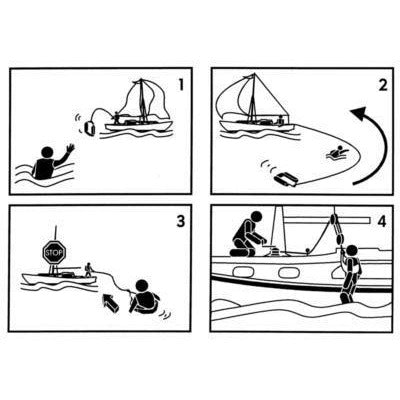 1

2

3

STOP

4