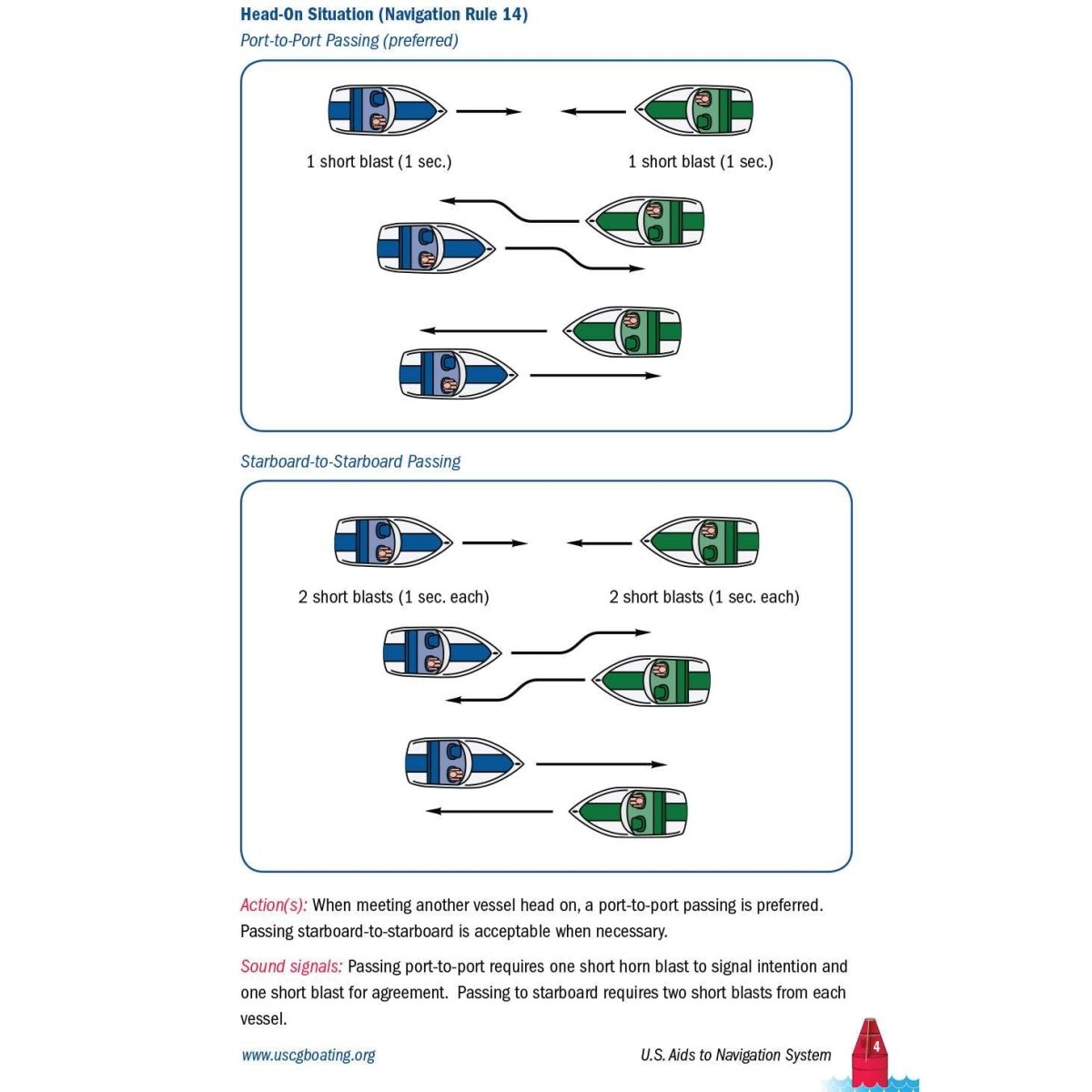 Head-On Situation (Navigation Rule 14)

Port-to-Port Passing (preferred)

1 short blast (1 sec.)

1 short blast (1 sec.)

Starboard-to-Starboard Passing

2 short blasts (1 sec. each)

2 short blasts (1 sec. each)

Action(s): When meeting another vessel head on, a port-to-port passing is preferred. Passing starboard-to-starboard is acceptable when necessary.

Sound signals: Passing port-to-port requires one short horn blast to signal intention and one short blast for agreement. Passing to starboard requires two short blasts from each vessel.

www.uscgboating.org

U.S. Aids to Navigation System

4