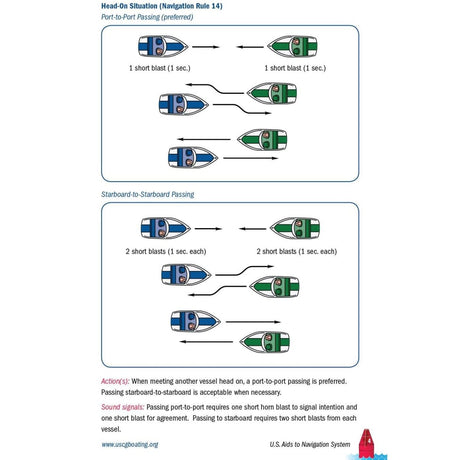 Head-On Situation (Navigation Rule 14)
Port-to-Port Passing (preferred)

1 short blast (1 sec.)

1 short blast (1 sec.)

Starboard-to-Starboard Passing

2 short blasts (1 sec. each)

2 short blasts (1 sec. each)

Action(s): When meeting another vessel head on, a port-to-port passing is preferred. Passing starboard-to-starboard is acceptable when necessary.

Sound signals: Passing port-to-port requires one short horn blast to signal intention and one short blast for agreement. Passing to starboard requires two short blasts from each vessel.

www.uscgboating.org

U.S. Aids to Navigation System